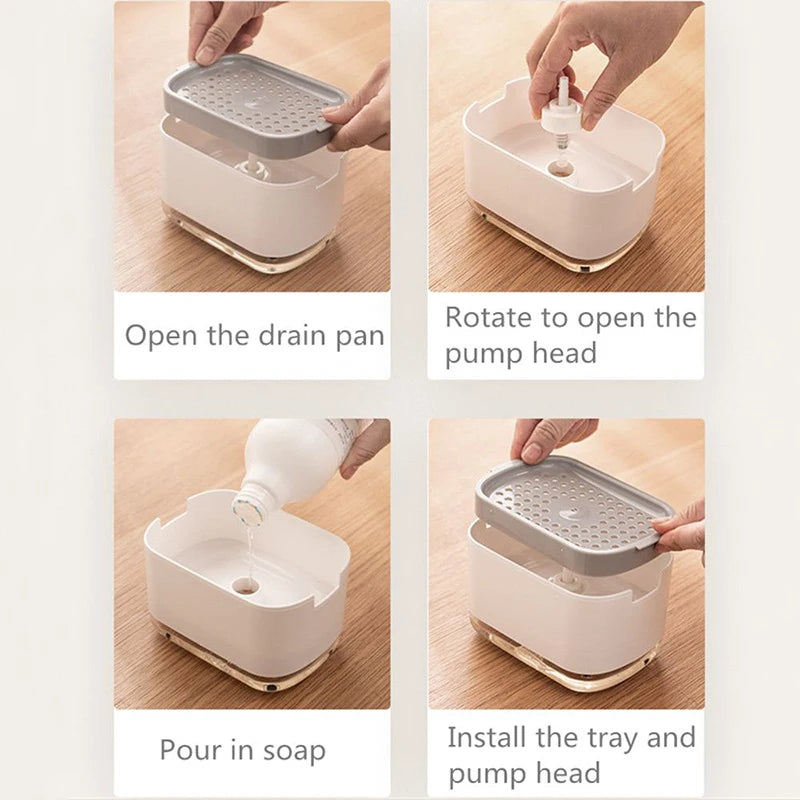 Open the drain pan

Rotate to open the pump head

Pour in soap

Install the tray and pump head