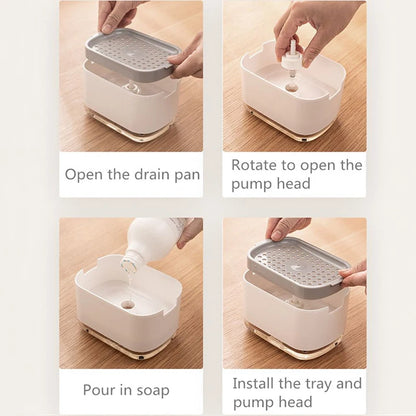 Open the drain pan

Rotate to open the pump head

Pour in soap

Install the tray and pump head