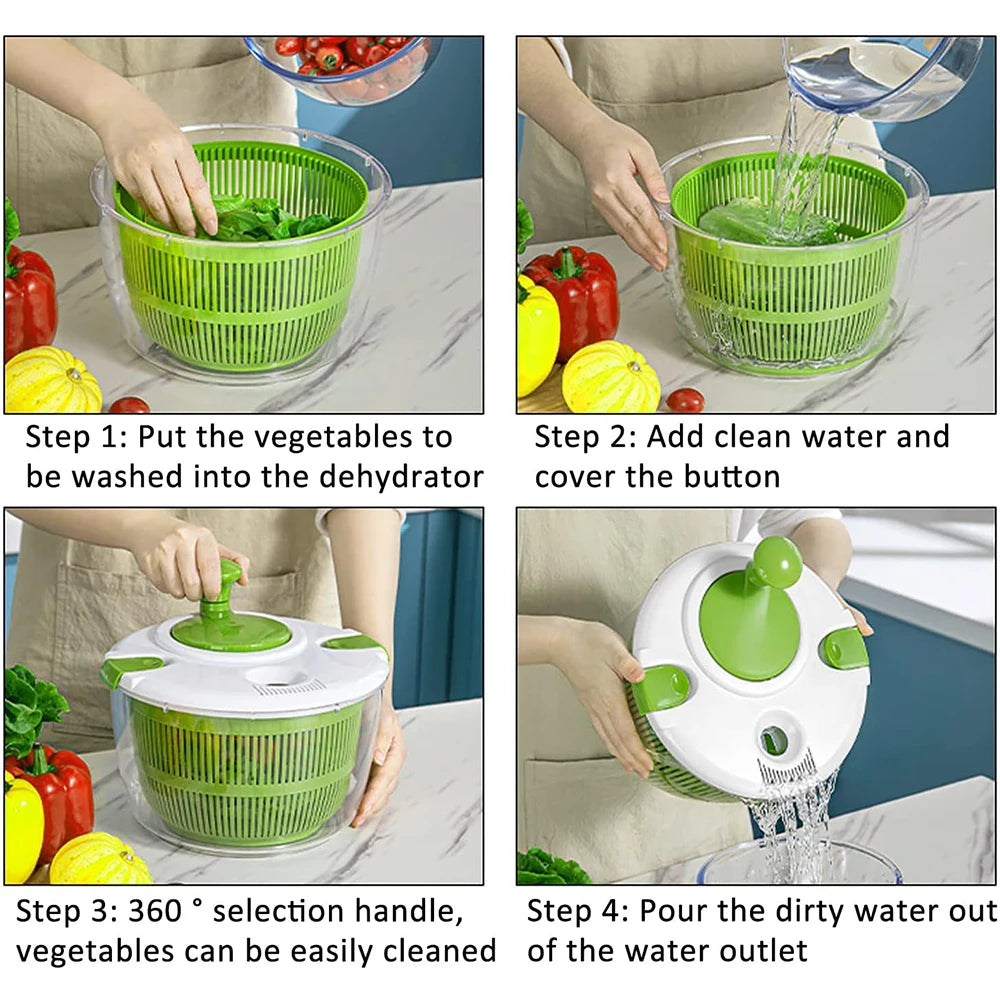 Step 1: Put the vegetables to be washed into the dehydrator

Step 2: Add clean water and cover the button

Step 3: 360 ° selection handle, vegetables can be easily cleaned

Step 4: Pour the dirty water out of the water outlet